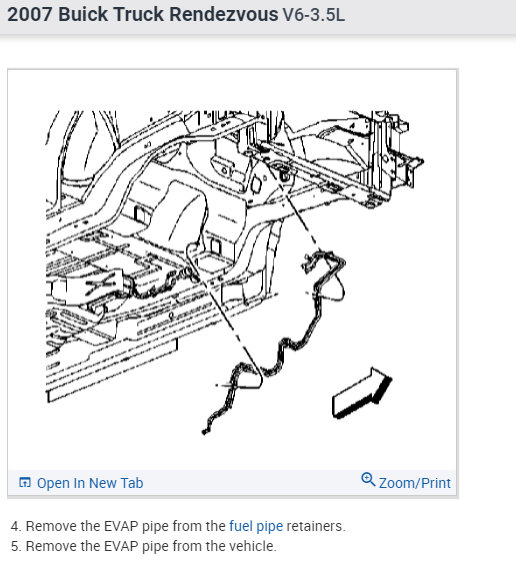 2007 Buick Truck Rendezvous V6-3.5L

Open In New Tab

Zoom/Print

4. Remove the EVAP pipe from the fuel pipe retainers.
5. Remove the EVAP pipe from the vehicle.