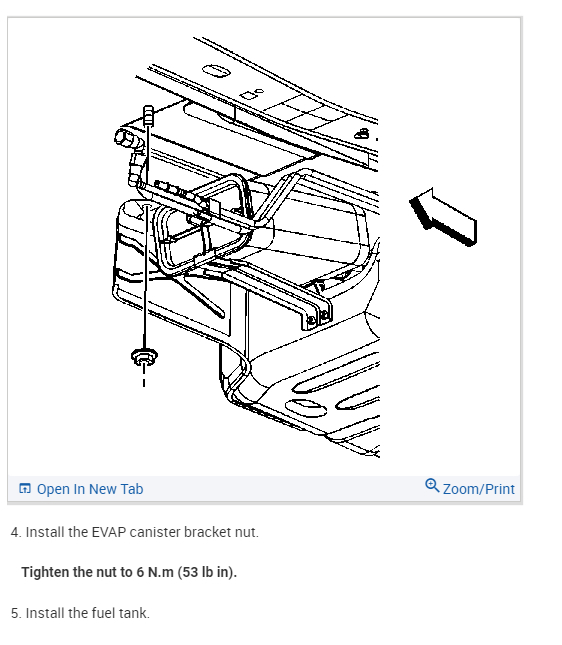 Open In New Tab

Zoom/Print

4. Install the EVAP canister bracket nut.

Tighten the nut to 6 N.m (53 lb in).

5. Install the fuel tank.