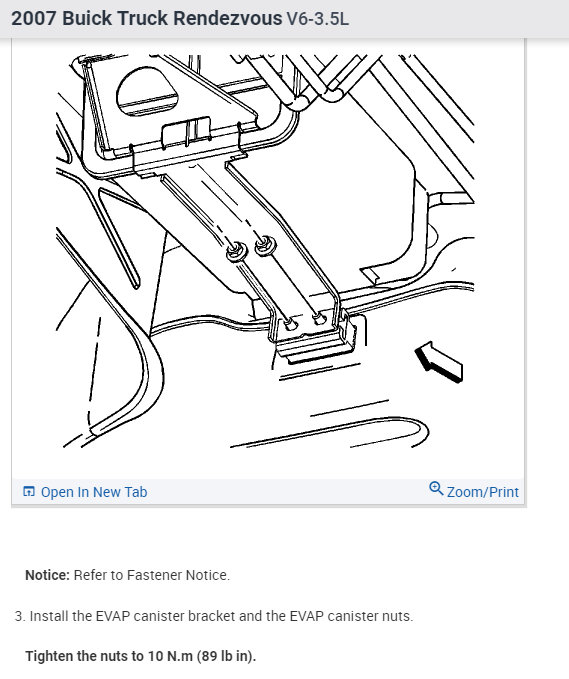 2007 Buick Truck Rendezvous V6-3.5L

Open In New Tab

Zoom/Print

Notice: Refer to Fastener Notice.

3. Install the EVAP canister bracket and the EVAP canister nuts.

Tighten the nuts to 10 N.m (89 lb in).