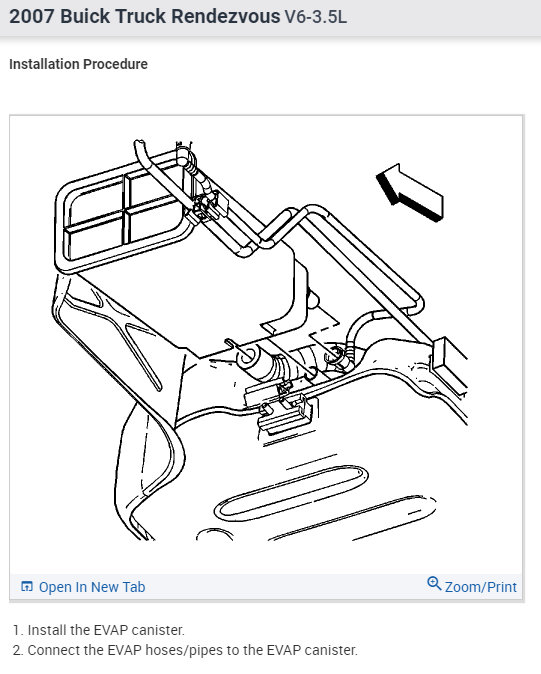 2007 Buick Truck Rendezvous V6-3.5L

Installation Procedure

Open In New Tab

Zoom/Print

1. Install the EVAP canister.
2. Connect the EVAP hoses/pipes to the EVAP canister.