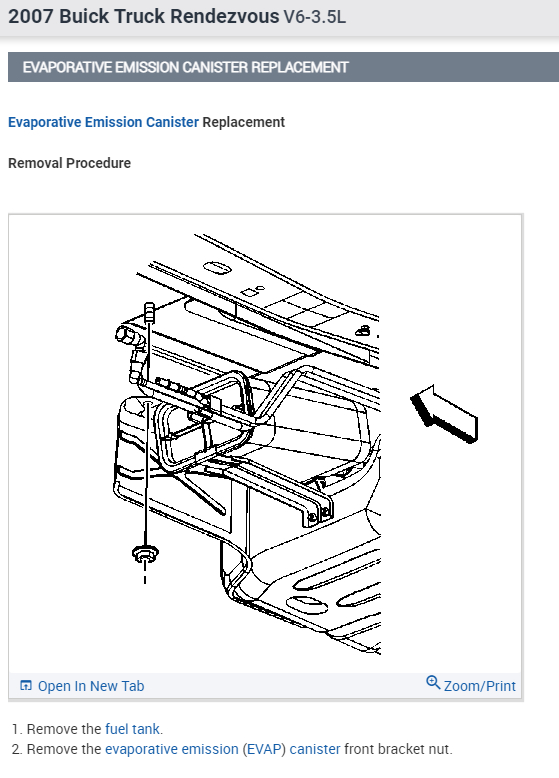 2007 Buick Truck Rendezvous V6-3.5L

EVAPORATIVE EMISSION CANISTER REPLACEMENT

Evaporative Emission Canister Replacement

Removal Procedure

Open In New Tab

Zoom/Print

1. Remove the fuel tank.
2. Remove the evaporative emission (EVAP) canister front bracket nut.