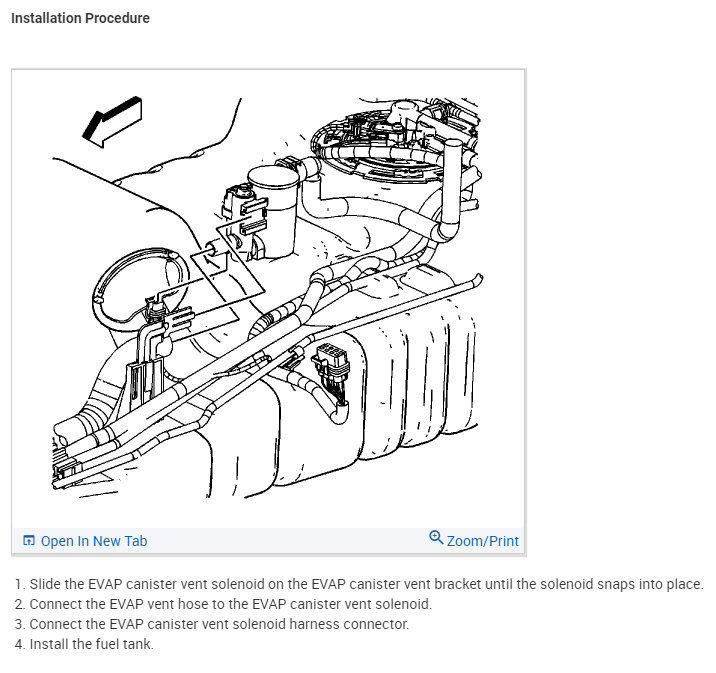 Installation Procedure

Open In New Tab

Zoom/Print

1. Slide the EVAP canister vent solenoid on the EVAP canister vent bracket until the solenoid snaps into place.
2. Connect the EVAP vent hose to the EVAP canister vent solenoid.
3. Connect the EVAP canister vent solenoid harness connector.
4. Install the fuel tank.