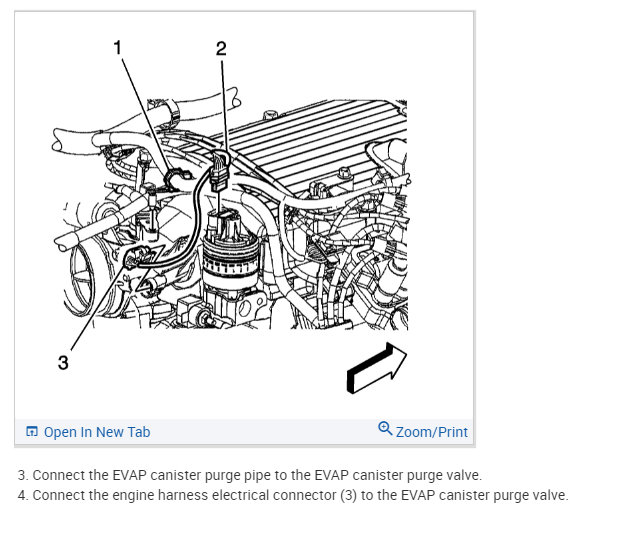 1
2
3

Open In New Tab
Zoom/Print

3. Connect the EVAP canister purge pipe to the EVAP canister purge valve.
4. Connect the engine harness electrical connector (3) to the EVAP canister purge valve.