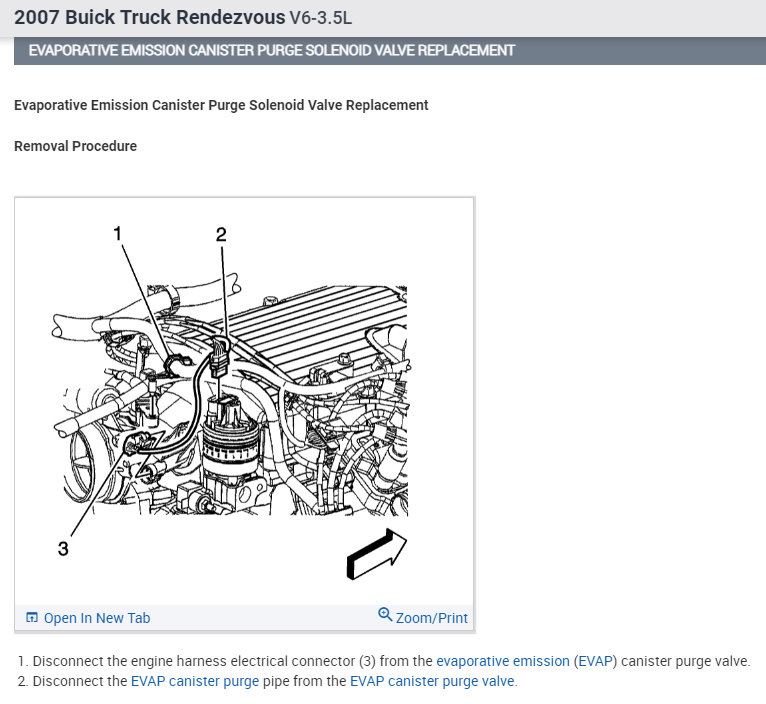 2007 Buick Truck Rendezvous V6-3.5L

EVAPORATIVE EMISSION CANISTER PURGE SOLENOID VALVE REPLACEMENT

Evaporative Emission Canister Purge Solenoid Valve Replacement

Removal Procedure

1

2

3

Open In New Tab

Zoom/Print

1. Disconnect the engine harness electrical connector (3) from the evaporative emission (EVAP) canister purge valve.
2. Disconnect the EVAP canister purge pipe from the EVAP canister purge valve.