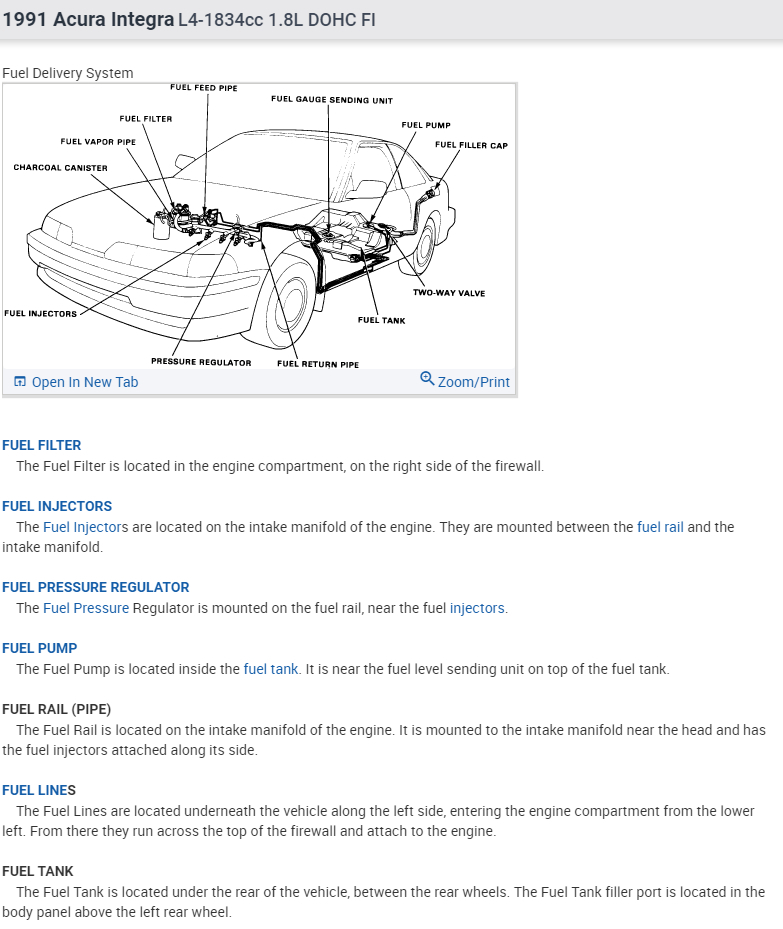 1991 Acura Integra L4-1834cc 1.8L DOHC FI

Fuel Delivery System

FUEL FEED PIPE
FUEL GAUGE SENDING UNIT
FUEL FILTER
FUEL PUMP
FUEL VAPOR PIPE
FUEL FILLER CAP
CHARCOAL CANISTER
TWO-WAY VALVE
FUEL INJECTORS
FUEL TANK
PRESSURE REGULATOR
FUEL RETURN PIPE

Open In New Tab
Zoom/Print

FUEL FILTER
The Fuel Filter is located in the engine compartment, on the right side of the firewall.

FUEL INJECTORS
The Fuel Injectors are located on the intake manifold of the engine. They are mounted between the fuel rail and the intake manifold.

FUEL PRESSURE REGULATOR
The Fuel Pressure Regulator is mounted on the fuel rail, near the fuel injectors.

FUEL PUMP
The Fuel Pump is located inside the fuel tank. It is near the fuel level sending unit on top of the fuel tank.

FUEL RAIL (PIPE)
The Fuel Rail is located on the intake manifold of the engine. It is mounted to the intake manifold near the head and has the fuel injectors attached along its side.

FUEL LINES
The Fuel Lines are located underneath the vehicle along the left side, entering the engine compartment from the lower left. From there they run across the top of the firewall and attach to the engine.

FUEL TANK
The Fuel Tank is located under the rear of the vehicle, between the rear wheels. The Fuel Tank filler port is located in the body panel above the left rear wheel.