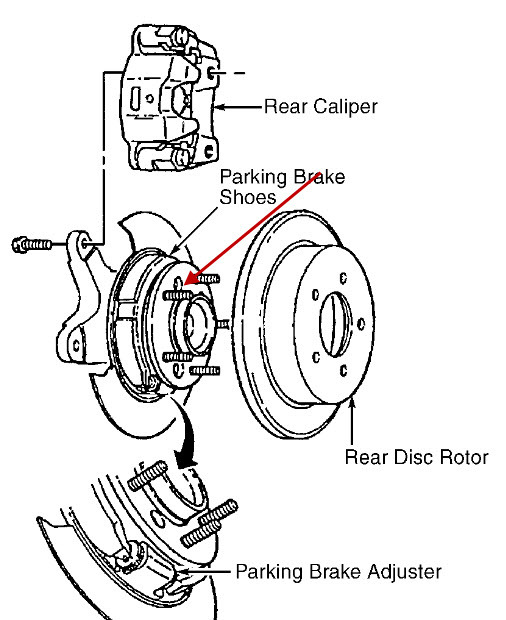 Rear Caliper

Parking Brake Shoes

Rear Disc Rotor

Parking Brake Adjuster