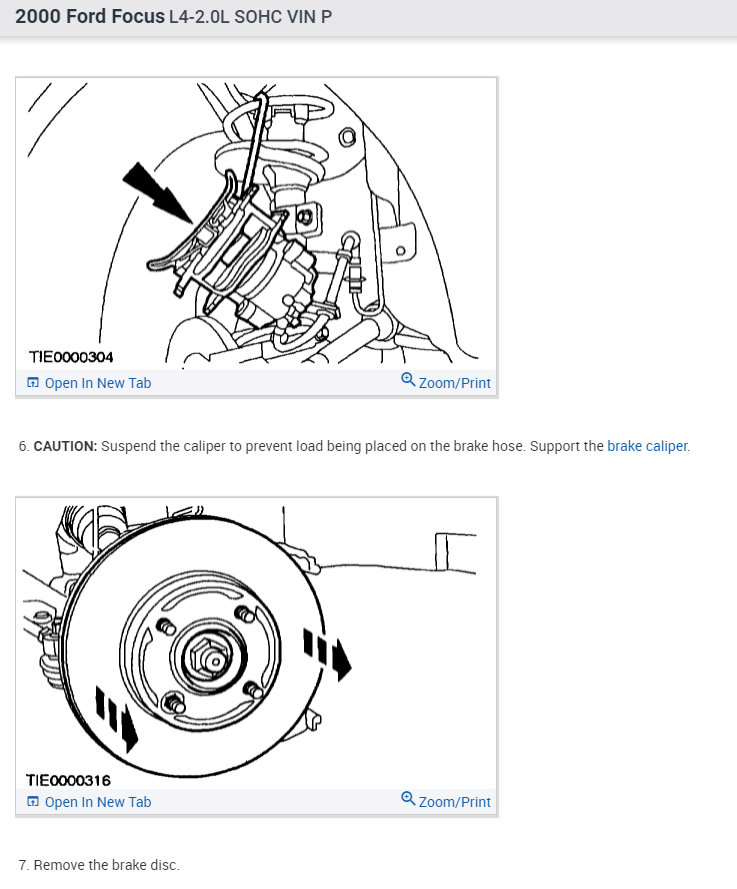 2000 Ford Focus L4-2.0L SOHC VIN P

TIE0000304

Open In New Tab

Zoom/Print

6. CAUTION: Suspend the caliper to prevent load being placed on the brake hose. Support the brake caliper.

TIE0000316

Open In New Tab

Zoom/Print

7. Remove the brake disc.