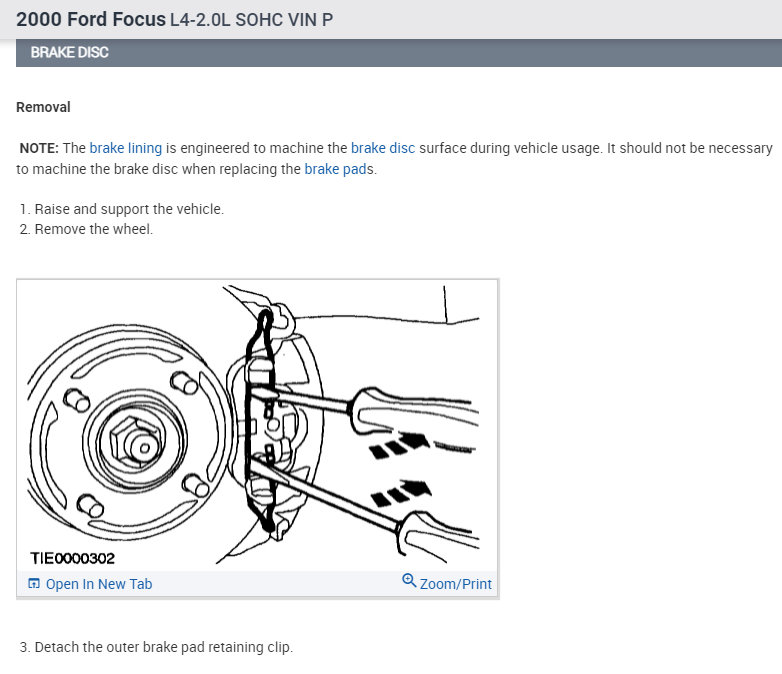 2000 Ford Focus L4-2.0L SOHC VIN P

BRAKE DISC

Removal

NOTE: The brake lining is engineered to machine the brake disc surface during vehicle usage. It should not be necessary to machine the brake disc when replacing the brake pads.

1. Raise and support the vehicle.
2. Remove the wheel.

TIE0000302

Open In New Tab

Zoom/Print

3. Detach the outer brake pad retaining clip.