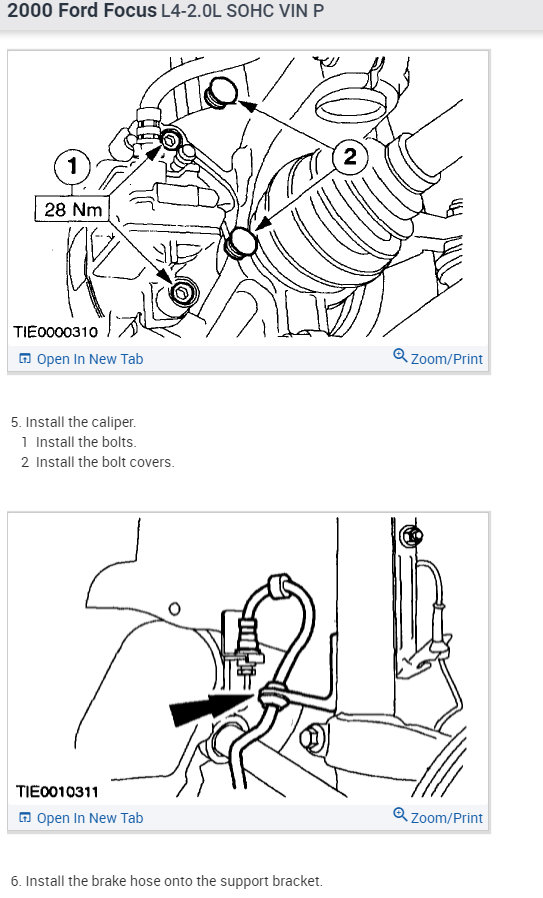 2000 Ford Focus L4-2.0L SOHC VIN P

1

28 Nm

2

TIE0000310

Open In New Tab

Zoom/Print

5. Install the caliper.
1 Install the bolts.
2 Install the bolt covers.

TIE0010311

Open In New Tab

Zoom/Print

6. Install the brake hose onto the support bracket.