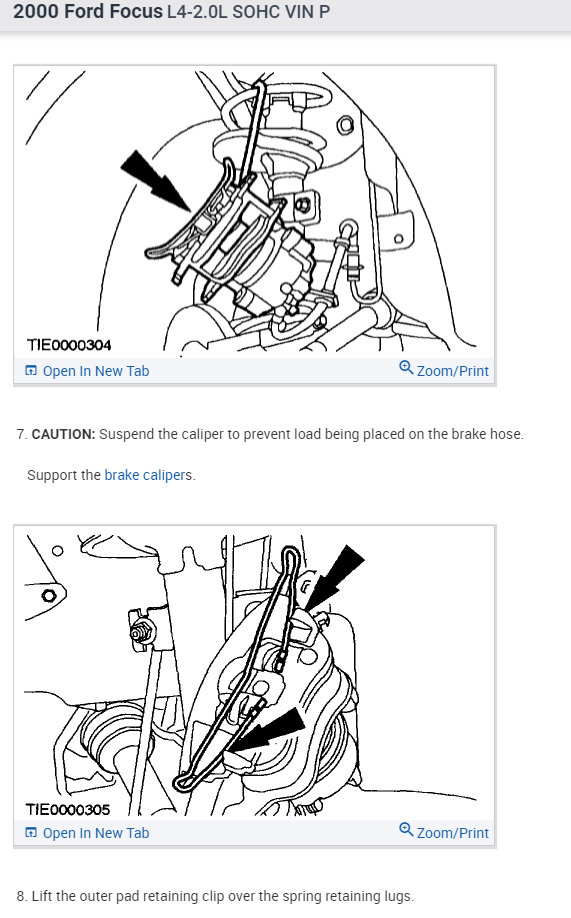 2000 Ford Focus L4-2.0L SOHC VIN P

TIE0000304

Open In New Tab

Zoom/Print

7. CAUTION: Suspend the caliper to prevent load being placed on the brake hose.

Support the brake calipers.

TIE0000305

Open In New Tab

Zoom/Print

8. Lift the outer pad retaining clip over the spring retaining lugs.