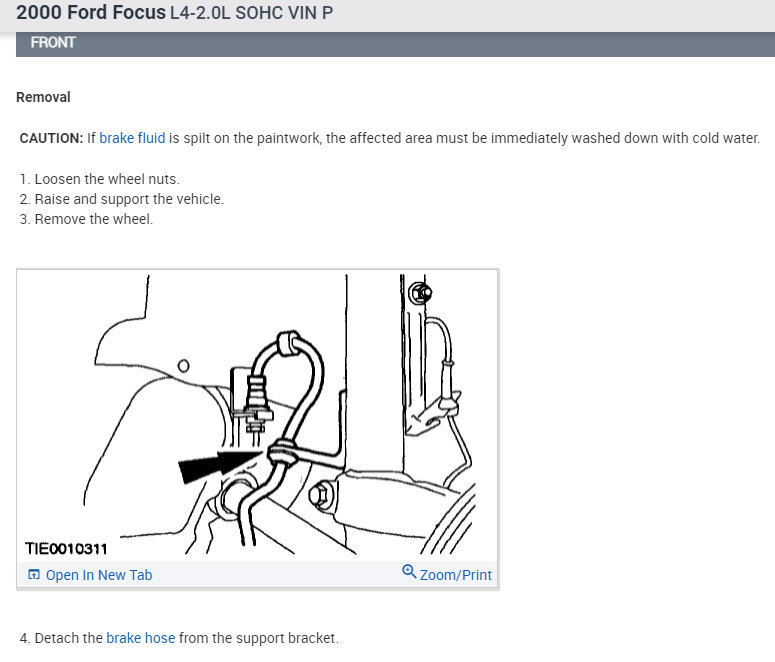 2000 Ford Focus L4-2.0L SOHC VIN P

FRONT

Removal

CAUTION: If brake fluid is spilt on the paintwork, the affected area must be immediately washed down with cold water.

1. Loosen the wheel nuts.
2. Raise and support the vehicle.
3. Remove the wheel.

TIE0010311

Open In New Tab

Zoom/Print

4. Detach the brake hose from the support bracket.