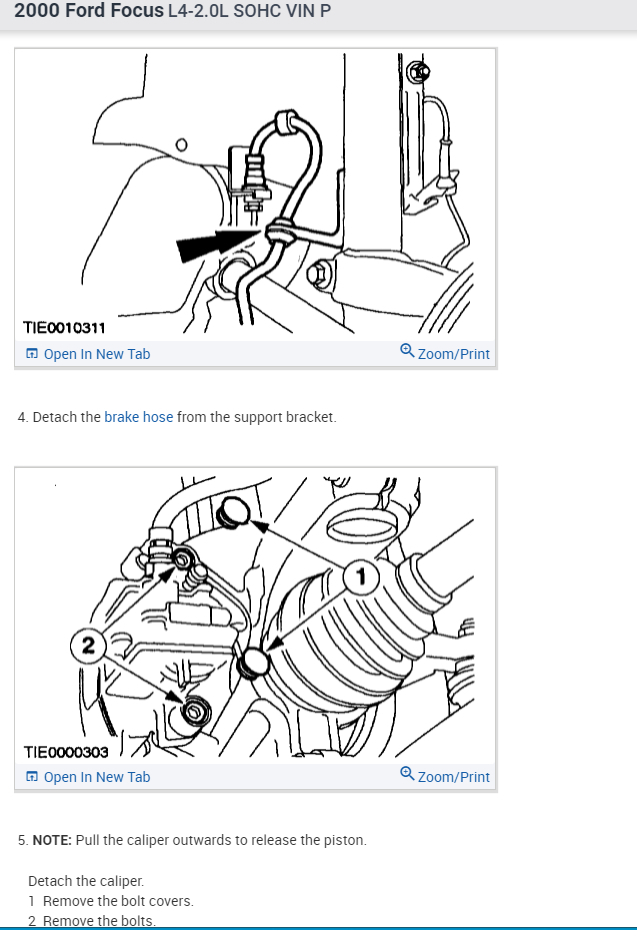 2000 Ford Focus L4-2.0L SOHC VIN P

TIE0010311
Open In New Tab
Zoom/Print

4. Detach the brake hose from the support bracket.

1
2
TIE0000303
Open In New Tab
Zoom/Print

5. NOTE: Pull the caliper outwards to release the piston.

Detach the caliper.
1 Remove the bolt covers.
2 Remove the bolts.