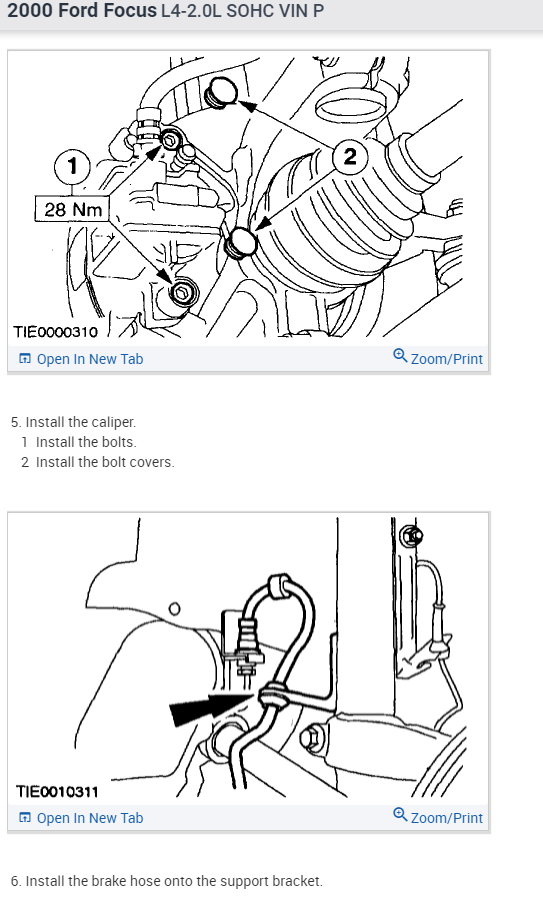 2000 Ford Focus L4-2.0L SOHC VIN P

1
28 Nm
2
TIE0000310
Open In New Tab
Zoom/Print

5. Install the caliper.
1 Install the bolts.
2 Install the bolt covers.

TIE0010311
Open In New Tab
Zoom/Print

6. Install the brake hose onto the support bracket.