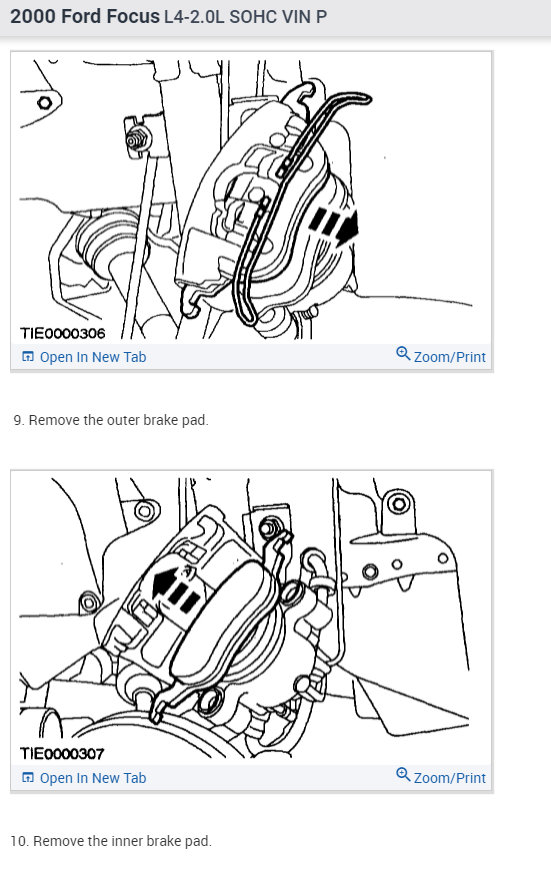 2000 Ford Focus L4-2.0L SOHC VIN P

TIE0000306

Open In New Tab

Zoom/Print

9. Remove the outer brake pad.

TIE0000307

Open In New Tab

Zoom/Print

10. Remove the inner brake pad.