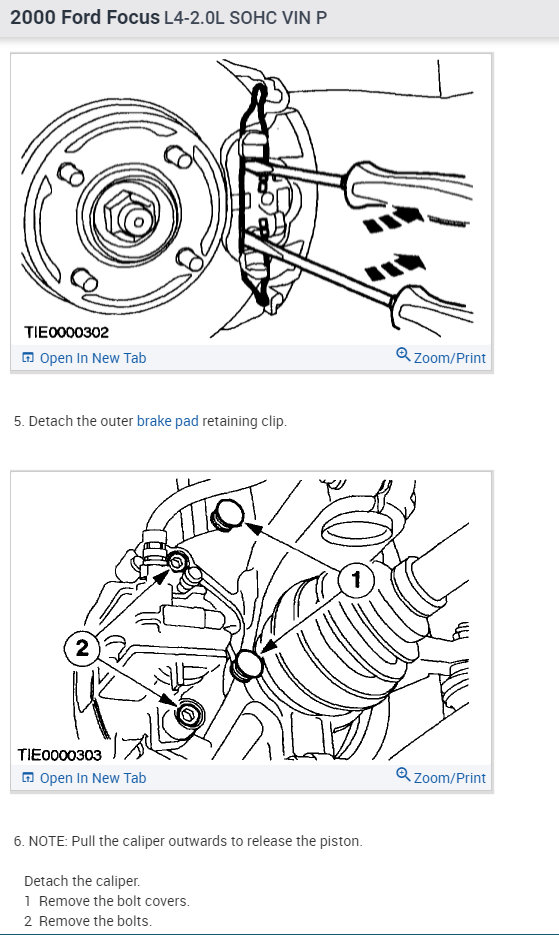 2000 Ford Focus L4-2.0L SOHC VIN P

TIE0000302

Open In New Tab Zoom/Print

5. Detach the outer brake pad retaining clip.

1

2

TIE0000303

Open In New Tab Zoom/Print

6. NOTE: Pull the caliper outwards to release the piston.

Detach the caliper.
1 Remove the bolt covers.
2 Remove the bolts.