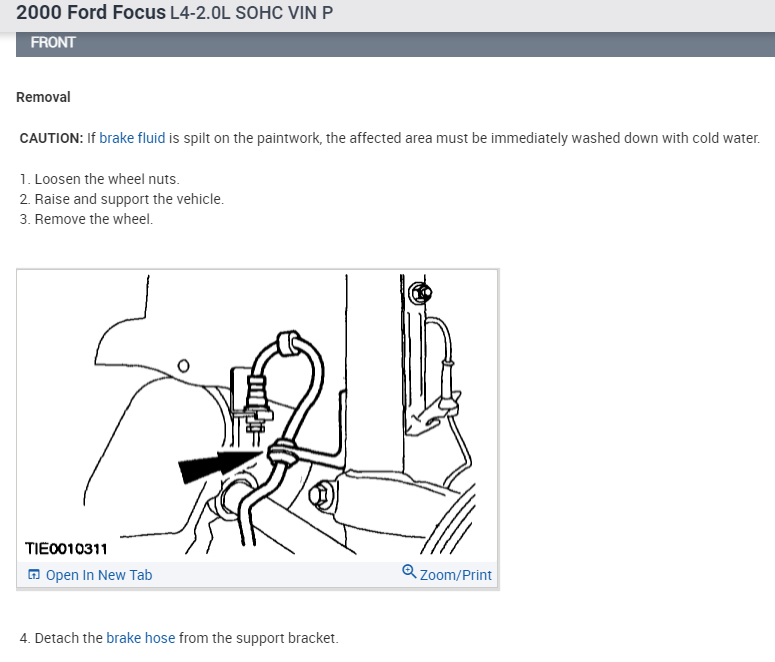 2000 Ford Focus L4-2.0L SOHC VIN P

FRONT

Removal

CAUTION: If brake fluid is spilt on the paintwork, the affected area must be immediately washed down with cold water.

1. Loosen the wheel nuts.
2. Raise and support the vehicle.
3. Remove the wheel.

TIE0010311

Open In New Tab

Zoom/Print

4. Detach the brake hose from the support bracket.