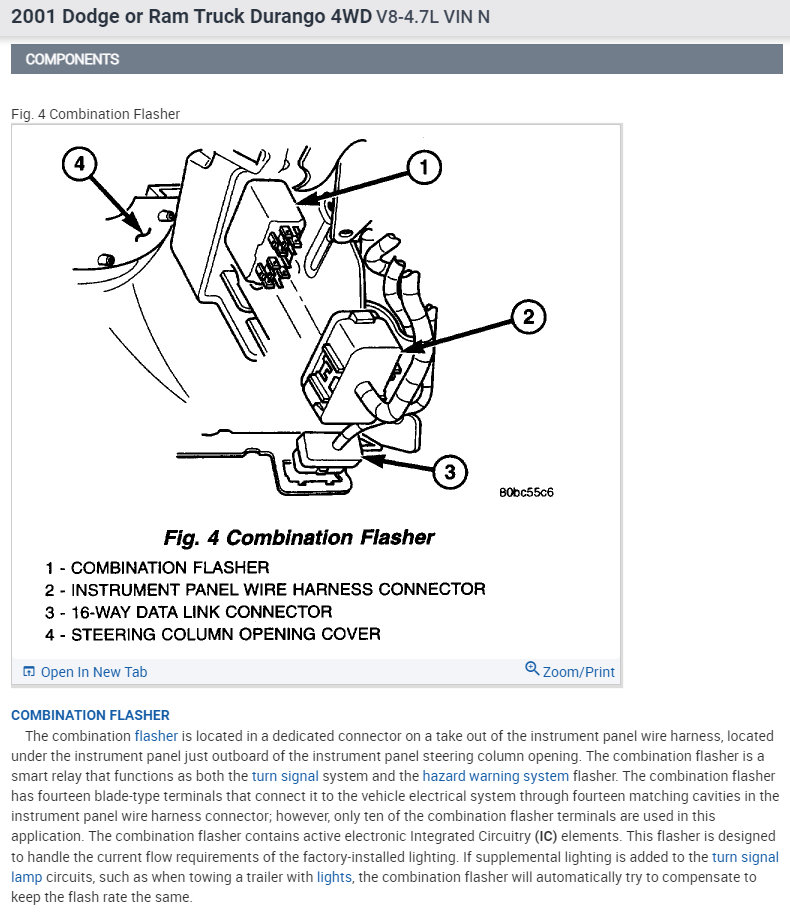 2001 Dodge or Ram Truck Durango 4WD V8-4.7L VIN N

COMPONENTS

Fig. 4 Combination Flasher

4
1
2
3

80bc55c6

Fig. 4 Combination Flasher

1 - COMBINATION FLASHER
2 - INSTRUMENT PANEL WIRE HARNESS CONNECTOR
3 - 16-WAY DATA LINK CONNECTOR
4 - STEERING COLUMN OPENING COVER

Open In New Tab
Zoom/Print

COMBINATION FLASHER

The combination flasher is located in a dedicated connector on a take out of the instrument panel wire harness, located under the instrument panel just outboard of the instrument panel steering column opening. The combination flasher is a smart relay that functions as both the turn signal system and the hazard warning system flasher. The combination flasher has fourteen blade-type terminals that connect it to the vehicle electrical system through fourteen matching cavities in the instrument panel wire harness connector; however, only ten of the combination flasher terminals are used in this application. The combination flasher contains active electronic Integrated Circuitry (IC) elements. This flasher is designed to handle the current flow requirements of the factory-installed lighting. If supplemental lighting is added to the turn signal lamp circuits, such as when towing a trailer with lights, the combination flasher will automatically try to compensate to keep the flash rate the same.