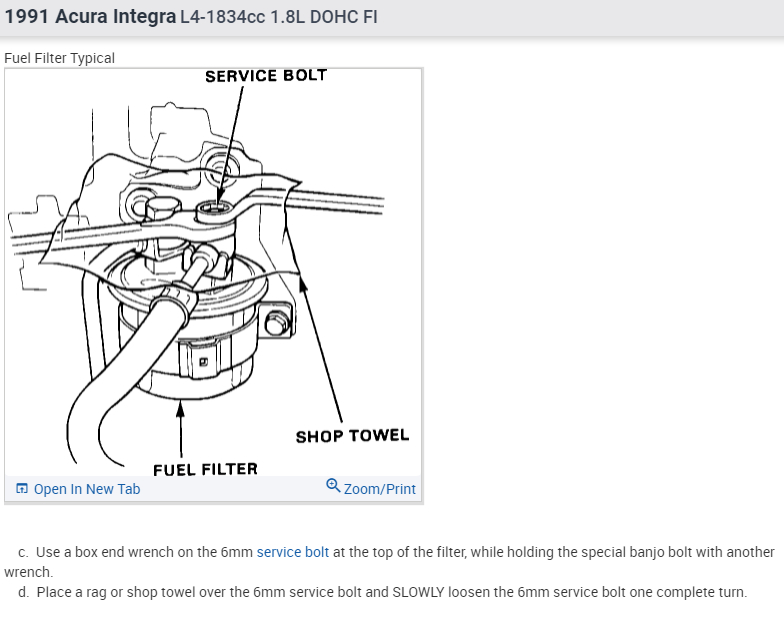 1991 Acura Integra L4-1834cc 1.8L DOHC FI

Fuel Filter Typical

SERVICE BOLT

SHOP TOWEL

FUEL FILTER

Open In New Tab

Zoom/Print

c. Use a box end wrench on the 6mm service bolt at the top of the filter, while holding the special banjo bolt with another wrench.

d. Place a rag or shop towel over the 6mm service bolt and SLOWLY loosen the 6mm service bolt one complete turn.