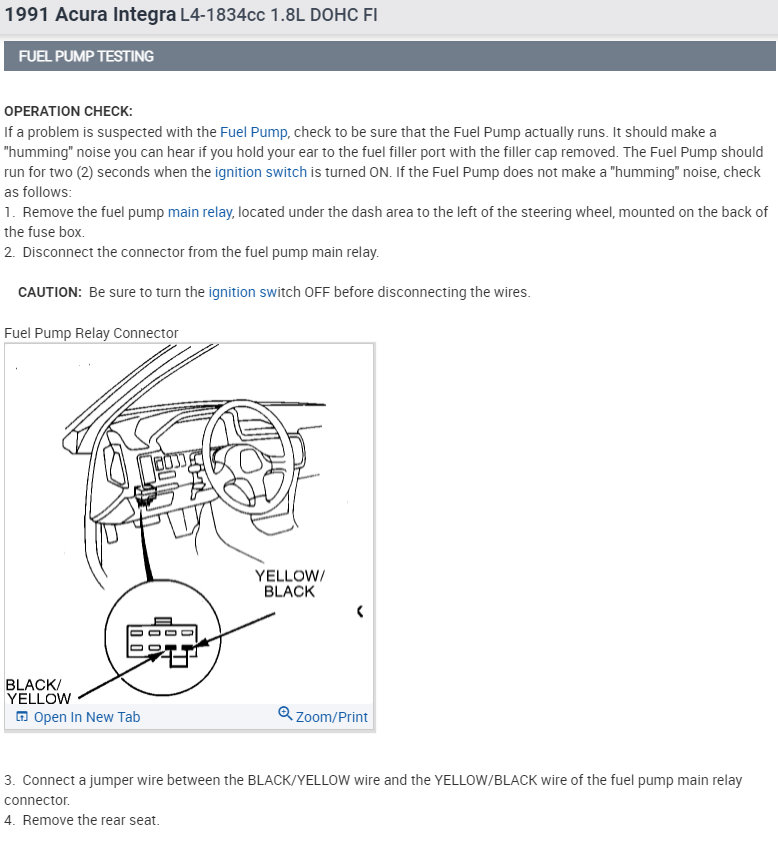 1991 Acura Integra L4-1834cc 1.8L DOHC FI

FUEL PUMP TESTING

OPERATION CHECK:
If a problem is suspected with the Fuel Pump, check to be sure that the Fuel Pump actually runs. It should make a "humming" noise you can hear if you hold your ear to the fuel filler port with the filler cap removed. The Fuel Pump should run for two (2) seconds when the ignition switch is turned ON. If the Fuel Pump does not make a "humming" noise, check as follows:
1. Remove the fuel pump main relay, located under the dash area to the left of the steering wheel, mounted on the back of the fuse box.
2. Disconnect the connector from the fuel pump main relay.

CAUTION: Be sure to turn the ignition switch OFF before disconnecting the wires.

Fuel Pump Relay Connector

YELLOW/ BLACK

BLACK/ YELLOW

Open In New Tab

Zoom/Print

3. Connect a jumper wire between the BLACK/YELLOW wire and the YELLOW/BLACK wire of the fuel pump main relay connector.
4. Remove the rear seat.