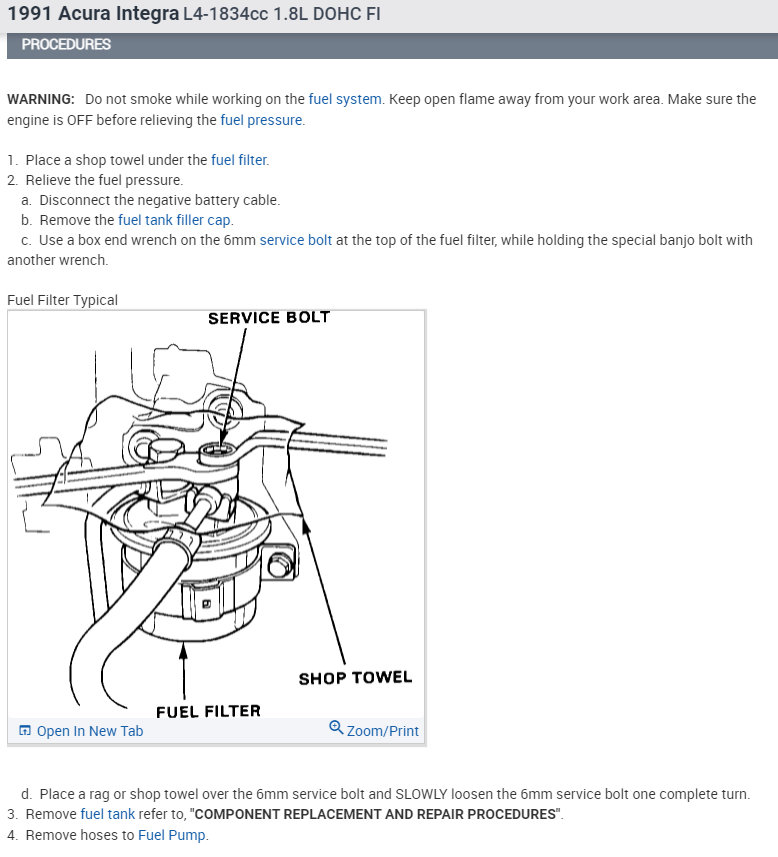 1991 Acura Integra L4-1834cc 1.8L DOHC FI

PROCEDURES

WARNING: Do not smoke while working on the fuel system. Keep open flame away from your work area. Make sure the engine is OFF before relieving the fuel pressure.

1. Place a shop towel under the fuel filter.
2. Relieve the fuel pressure.
a. Disconnect the negative battery cable.
b. Remove the fuel tank filler cap.
c. Use a box end wrench on the 6mm service bolt at the top of the fuel filter, while holding the special banjo bolt with another wrench.

Fuel Filter Typical

SERVICE BOLT

SHOP TOWEL

FUEL FILTER

Open In New Tab

Zoom/Print

d. Place a rag or shop towel over the 6mm service bolt and SLOWLY loosen the 6mm service bolt one complete turn.
3. Remove fuel tank refer to, "COMPONENT REPLACEMENT AND REPAIR PROCEDURES".
4. Remove hoses to Fuel Pump.