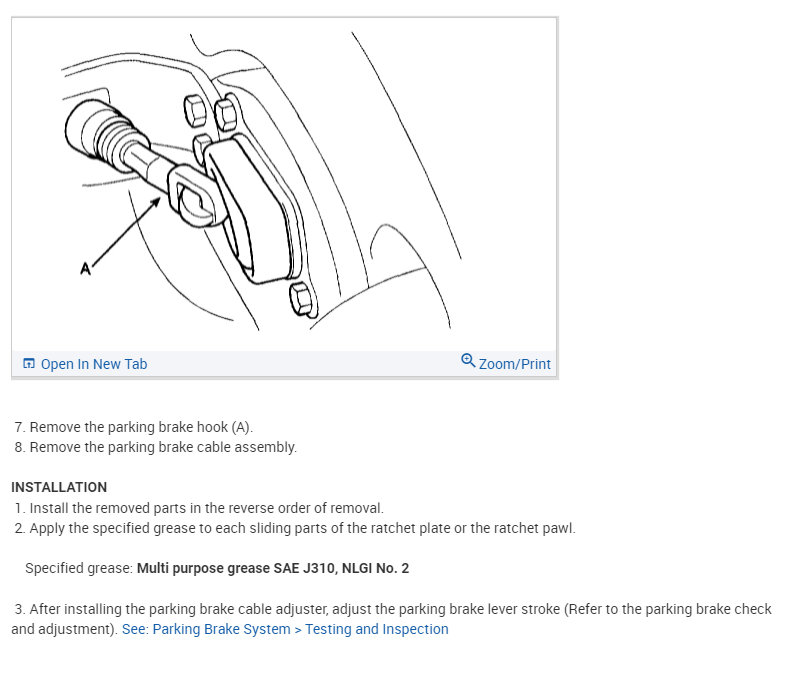 A

Open In New Tab

Zoom/Print

7. Remove the parking brake hook (A).
8. Remove the parking brake cable assembly.

INSTALLATION
1. Install the removed parts in the reverse order of removal.
2. Apply the specified grease to each sliding parts of the ratchet plate or the ratchet pawl.

Specified grease: Multi purpose grease SAE J310, NLGI No. 2

3. After installing the parking brake cable adjuster, adjust the parking brake lever stroke (Refer to the parking brake check and adjustment). See: Parking Brake System > Testing and Inspection