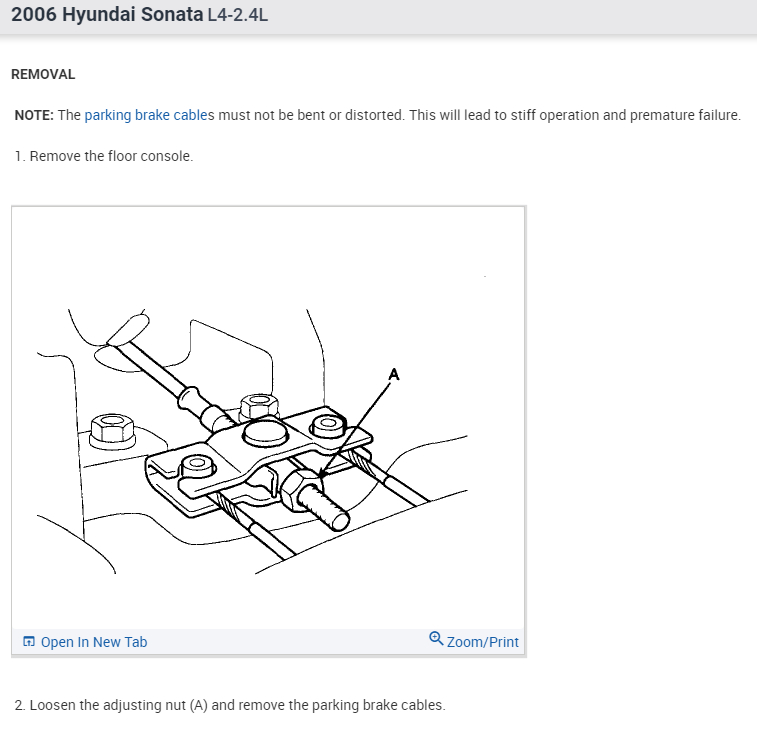 2006 Hyundai Sonata L4-2.4L

REMOVAL

NOTE: The parking brake cables must not be bent or distorted. This will lead to stiff operation and premature failure.

1. Remove the floor console.

A

Open In New Tab

Zoom/Print

2. Loosen the adjusting nut (A) and remove the parking brake cables.