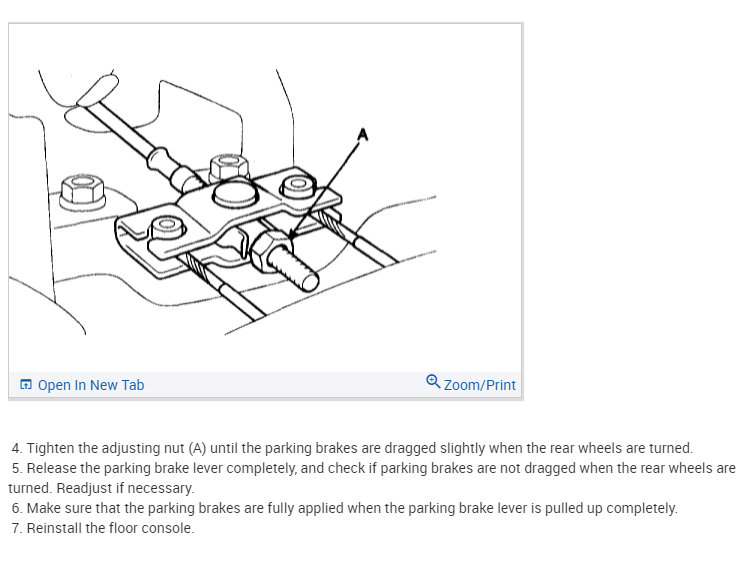 A

Open In New Tab

Zoom/Print

4. Tighten the adjusting nut (A) until the parking brakes are dragged slightly when the rear wheels are turned.
5. Release the parking brake lever completely, and check if parking brakes are not dragged when the rear wheels are turned. Readjust if necessary.
6. Make sure that the parking brakes are fully applied when the parking brake lever is pulled up completely.
7. Reinstall the floor console.