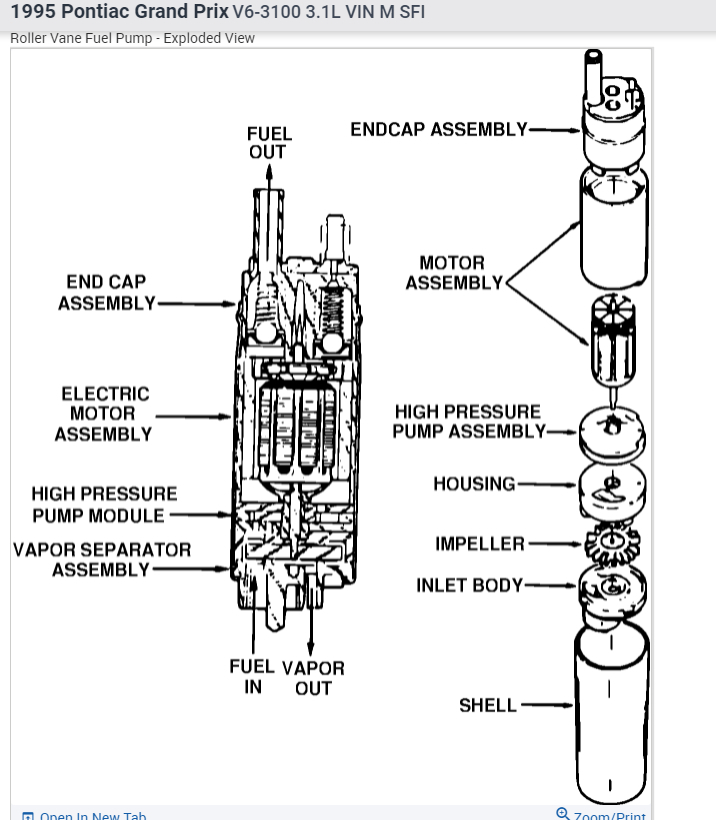 1995 Pontiac Grand Prix V6-3100 3.1L VIN M SFI

Roller Vane Fuel Pump - Exploded View

FUEL OUT

END CAP ASSEMBLY

ELECTRIC MOTOR ASSEMBLY

HIGH PRESSURE PUMP MODULE

VAPOR SEPARATOR ASSEMBLY

FUEL IN

VAPOR OUT

ENDCAP ASSEMBLY

MOTOR ASSEMBLY

HIGH PRESSURE PUMP ASSEMBLY

HOUSING

IMPELLER

INLET BODY

SHELL

Open In New Tab

Zoom/Print