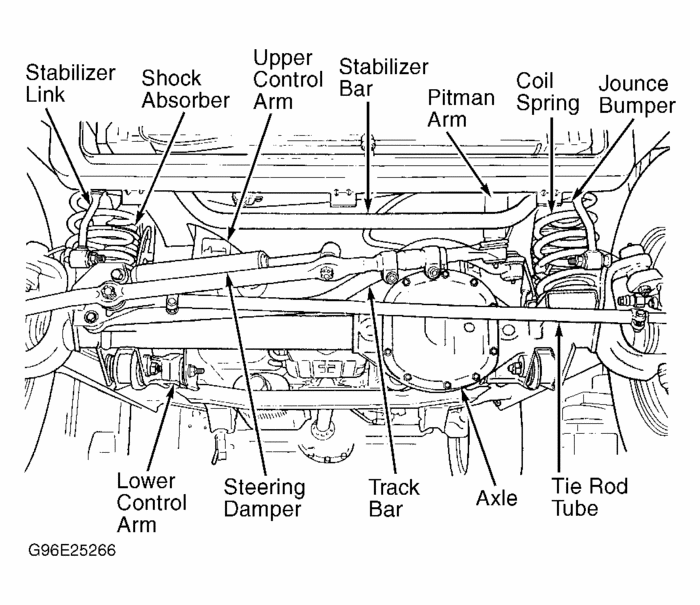 Stabilizer Link

Shock Absorber

Upper Control Arm

Stabilizer Bar

Pitman Arm

Coil Spring

Jounce Bumper

Lower Control Arm

Steering Damper

Track Bar

Axle

Tie Rod Tube

G96E25266