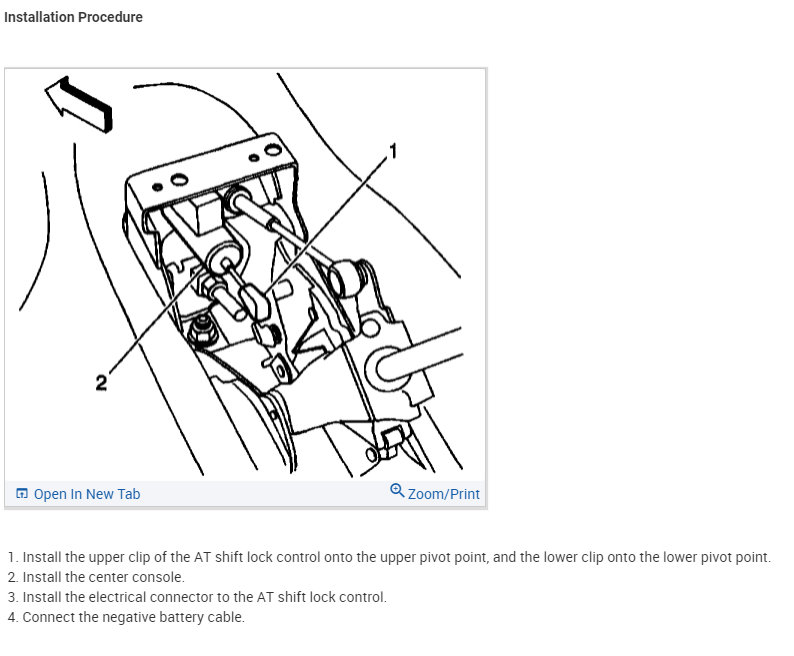 Installation Procedure

1

2

Open In New Tab

Zoom/Print

1. Install the upper clip of the AT shift lock control onto the upper pivot point, and the lower clip onto the lower pivot point.
2. Install the center console.
3. Install the electrical connector to the AT shift lock control.
4. Connect the negative battery cable.