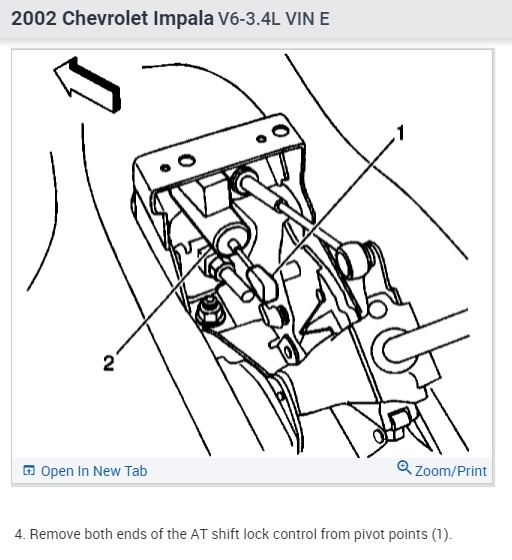 2002 Chevrolet Impala V6-3.4L VIN E

1

2

Open In New Tab

Zoom/Print

4. Remove both ends of the AT shift lock control from pivot points (1).