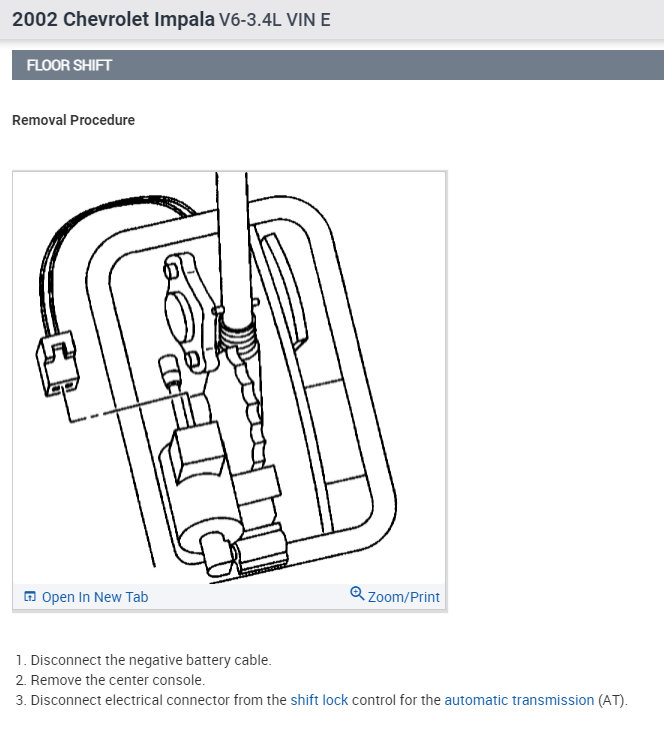 2002 Chevrolet Impala V6-3.4L VIN E

FLOOR SHIFT

Removal Procedure

Open In New Tab

Zoom/Print

1. Disconnect the negative battery cable.
2. Remove the center console.
3. Disconnect electrical connector from the shift lock control for the automatic transmission (AT).