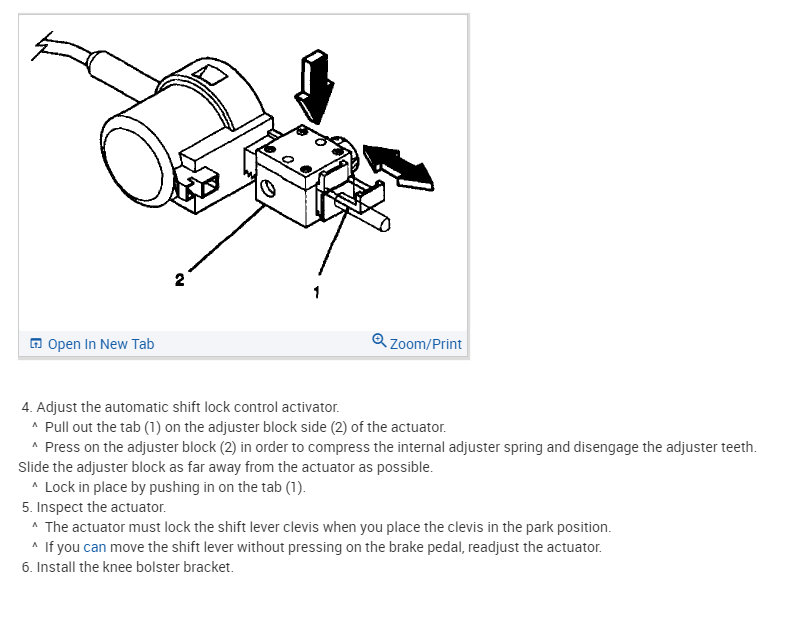 2

1

Open In New Tab

Zoom/Print

4. Adjust the automatic shift lock control activator.
^ Pull out the tab (1) on the adjuster block side (2) of the actuator.
^ Press on the adjuster block (2) in order to compress the internal adjuster spring and disengage the adjuster teeth. Slide the adjuster block as far away from the actuator as possible.
^ Lock in place by pushing in on the tab (1).
5. Inspect the actuator.
^ The actuator must lock the shift lever clevis when you place the clevis in the park position.
^ If you can move the shift lever without pressing on the brake pedal, readjust the actuator.
6. Install the knee bolster bracket.