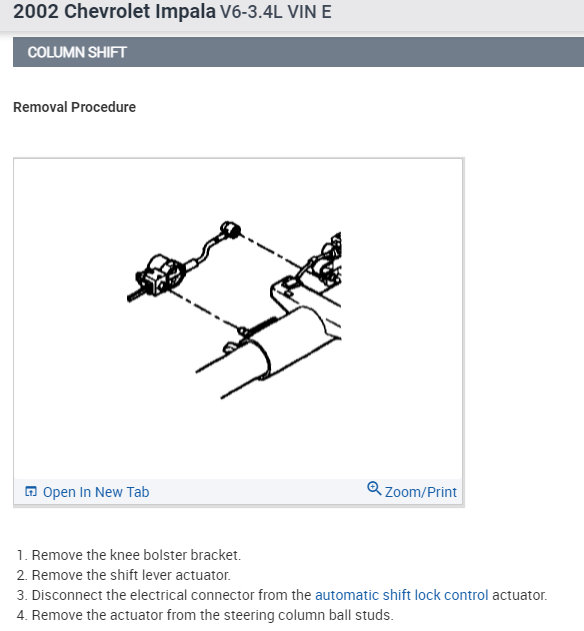 2002 Chevrolet Impala V6-3.4L VIN E

COLUMN SHIFT

Removal Procedure

Open In New Tab

Zoom/Print

1. Remove the knee bolster bracket.
2. Remove the shift lever actuator.
3. Disconnect the electrical connector from the automatic shift lock control actuator.
4. Remove the actuator from the steering column ball studs.