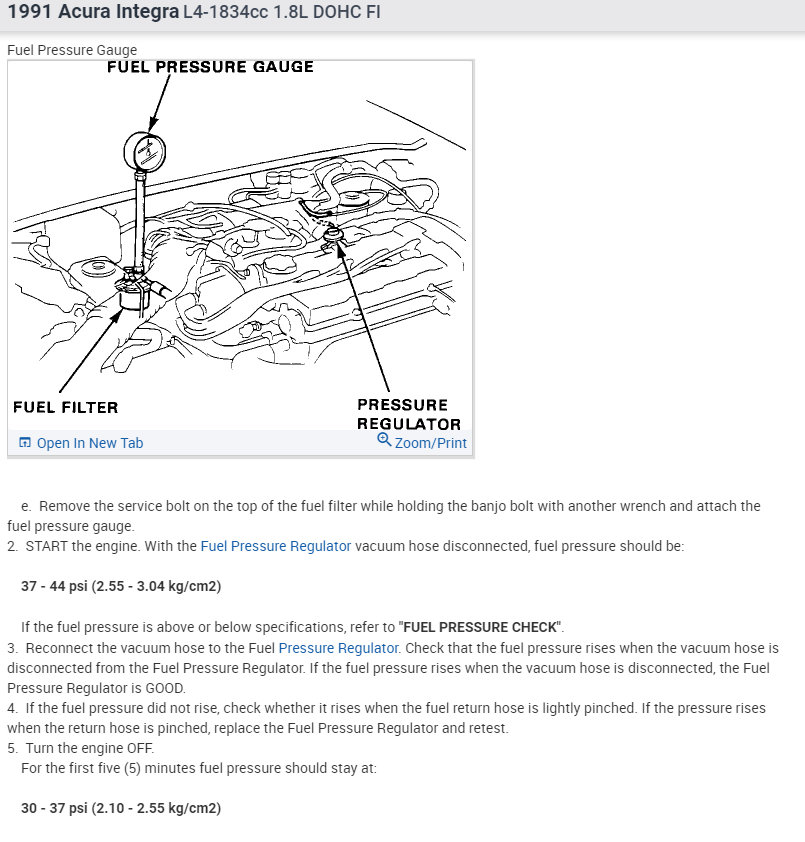 1991 Acura Integra L4-1834cc 1.8L DOHC FI

Fuel Pressure Gauge

FUEL PRESSURE GAUGE

FUEL FILTER

PRESSURE REGULATOR

Open In New Tab

Zoom/Print

e. Remove the service bolt on the top of the fuel filter while holding the banjo bolt with another wrench and attach the fuel pressure gauge.
2. START the engine. With the Fuel Pressure Regulator vacuum hose disconnected, fuel pressure should be:

37 - 44 psi (2.55 - 3.04 kg/cm2)

If the fuel pressure is above or below specifications, refer to "FUEL PRESSURE CHECK".
3. Reconnect the vacuum hose to the Fuel Pressure Regulator. Check that the fuel pressure rises when the vacuum hose is disconnected from the Fuel Pressure Regulator. If the fuel pressure rises when the vacuum hose is disconnected, the Fuel Pressure Regulator is GOOD.
4. If the fuel pressure did not rise, check whether it rises when the fuel return hose is lightly pinched. If the pressure rises when the return hose is pinched, replace the Fuel Pressure Regulator and retest.
5. Turn the engine OFF.
For the first five (5) minutes fuel pressure should stay at:

30 - 37 psi (2.10 - 2.55 kg/cm2)