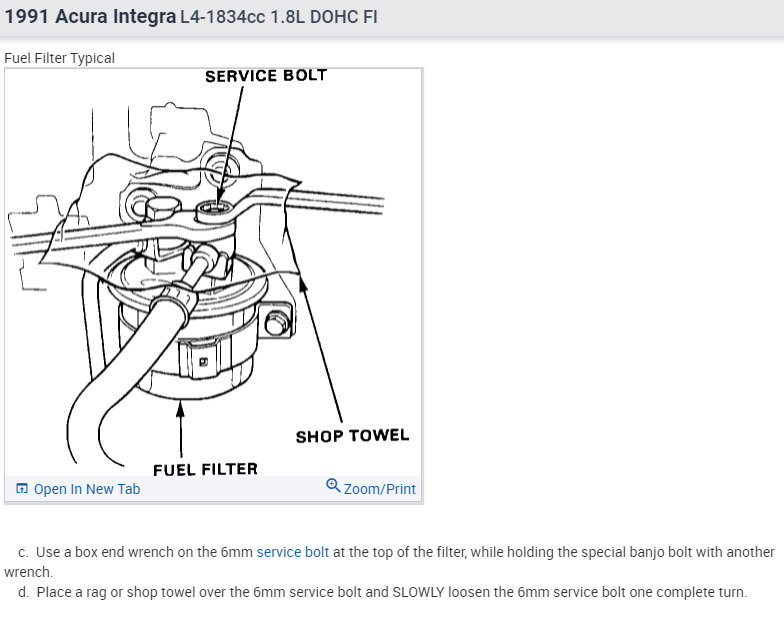 1991 Acura Integra L4-1834cc 1.8L DOHC FI

Fuel Filter Typical

SERVICE BOLT

SHOP TOWEL

FUEL FILTER

Open In New Tab

Zoom/Print

c. Use a box end wrench on the 6mm service bolt at the top of the filter, while holding the special banjo bolt with another wrench.

d. Place a rag or shop towel over the 6mm service bolt and SLOWLY loosen the 6mm service bolt one complete turn.