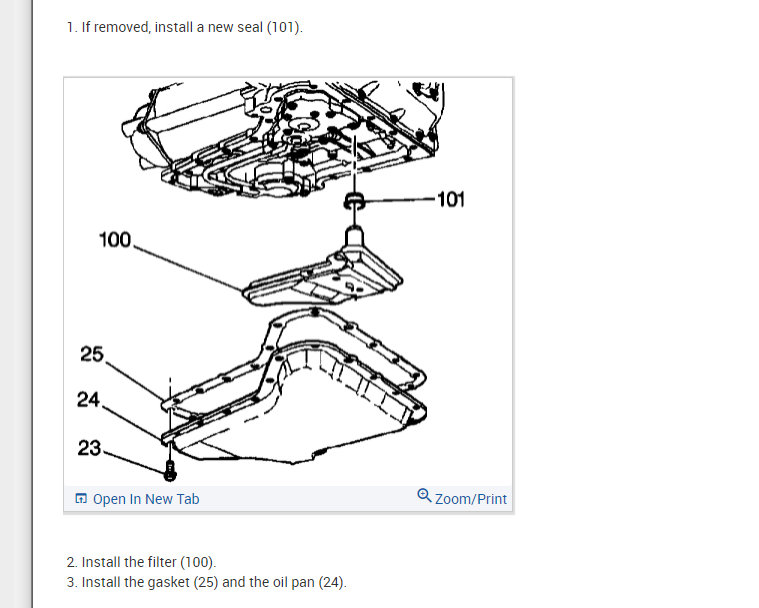 1. If removed, install a new seal (101).

101
100
25
24
23

Open In New Tab
Zoom/Print

2. Install the filter (100).
3. Install the gasket (25) and the oil pan (24).