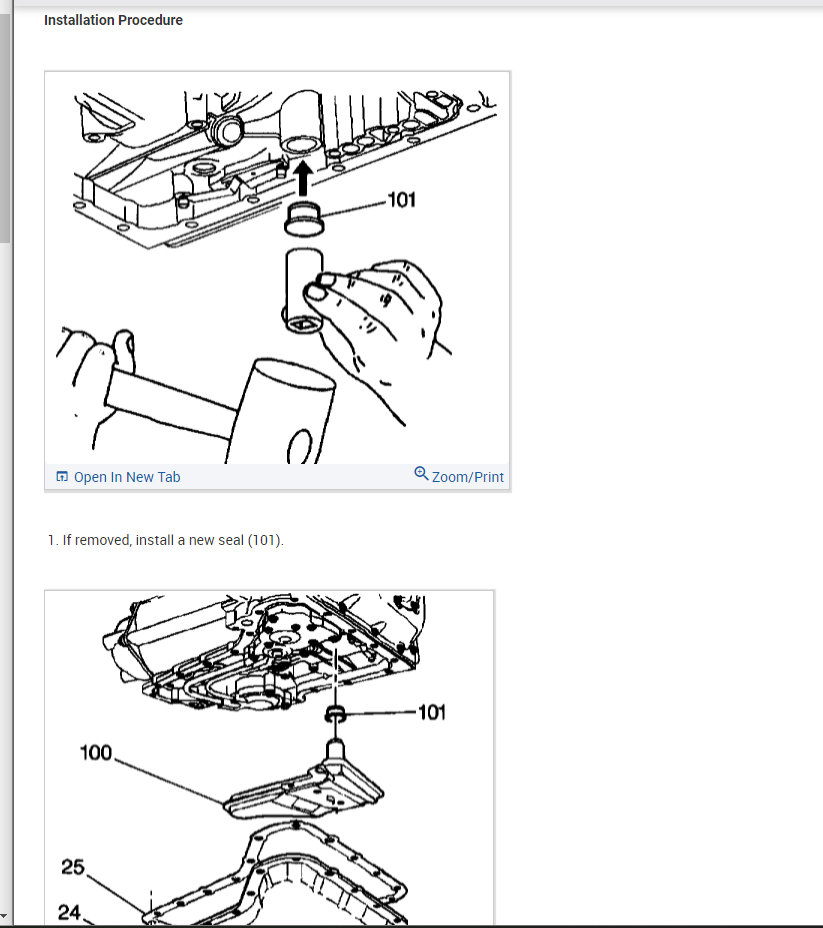 Installation Procedure

101

Open In New Tab

Zoom/Print

1. If removed, install a new seal (101).

101

100

25

24