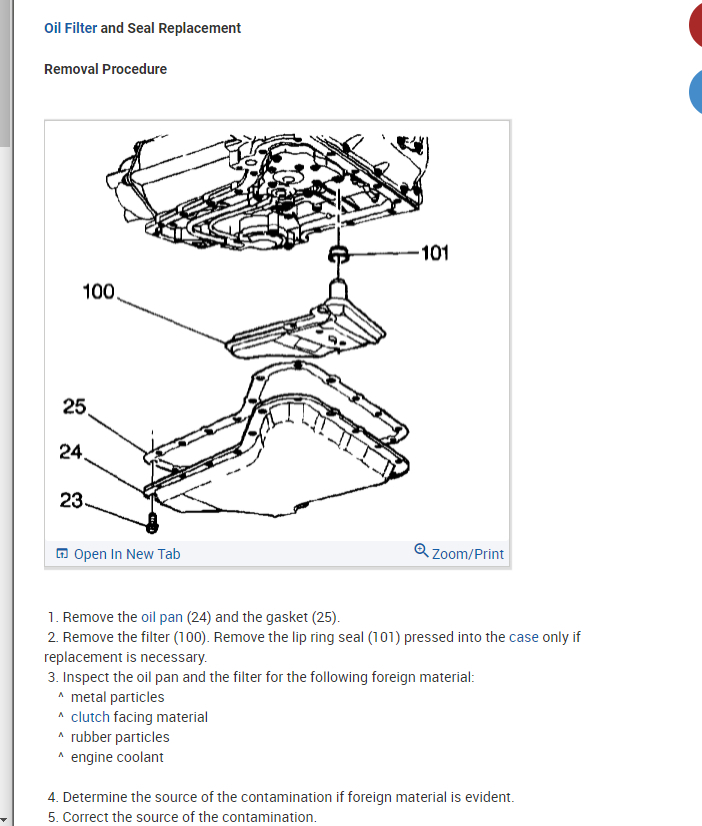 Oil Filter and Seal Replacement

Removal Procedure

101
100
25
24
23

Open In New Tab
Zoom/Print

1. Remove the oil pan (24) and the gasket (25).
2. Remove the filter (100). Remove the lip ring seal (101) pressed into the case only if replacement is necessary.
3. Inspect the oil pan and the filter for the following foreign material:
^ metal particles
^ clutch facing material
^ rubber particles
^ engine coolant

4. Determine the source of the contamination if foreign material is evident.
5. Correct the source of the contamination.