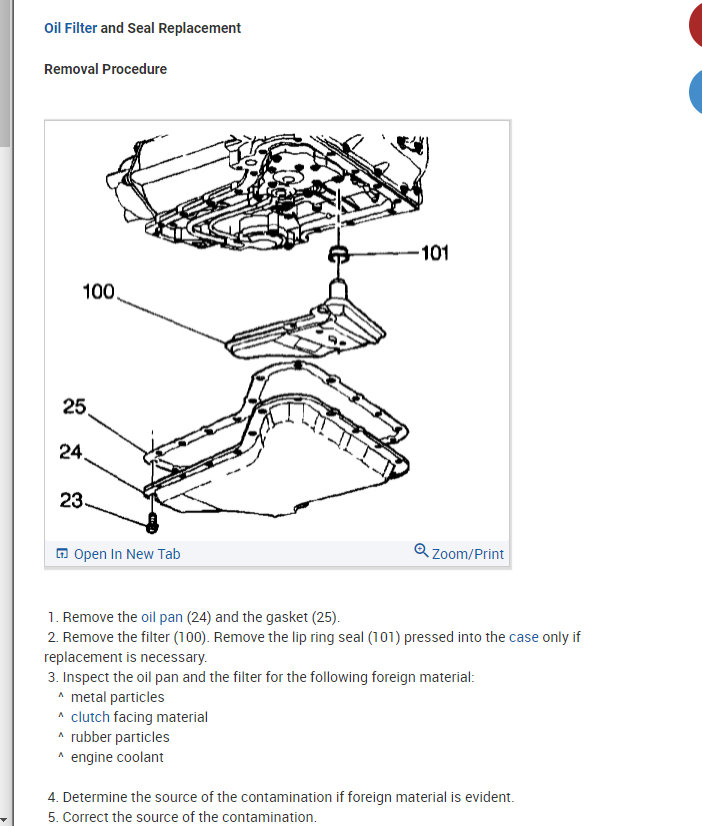 Oil Filter and Seal Replacement

Removal Procedure

101
100
25
24
23

Open In New Tab
Zoom/Print

1. Remove the oil pan (24) and the gasket (25).
2. Remove the filter (100). Remove the lip ring seal (101) pressed into the case only if replacement is necessary.
3. Inspect the oil pan and the filter for the following foreign material:
^ metal particles
^ clutch facing material
^ rubber particles
^ engine coolant

4. Determine the source of the contamination if foreign material is evident.
5. Correct the source of the contamination.