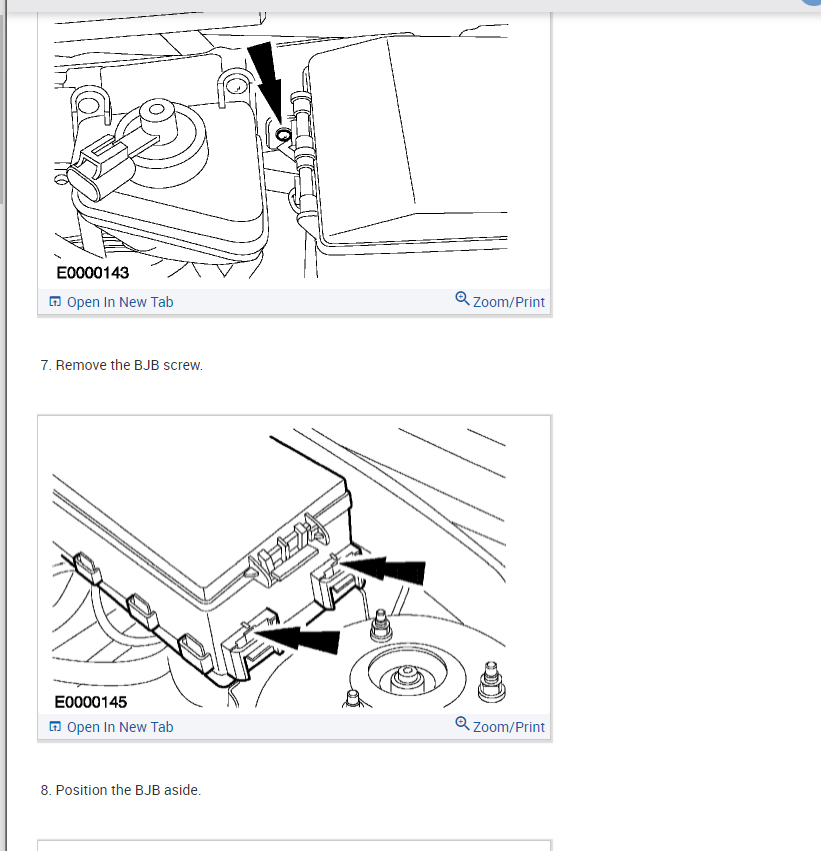 E0000143

Open In New Tab

Zoom/Print

7. Remove the BJB screw.

E0000145

Open In New Tab

Zoom/Print

8. Position the BJB aside.