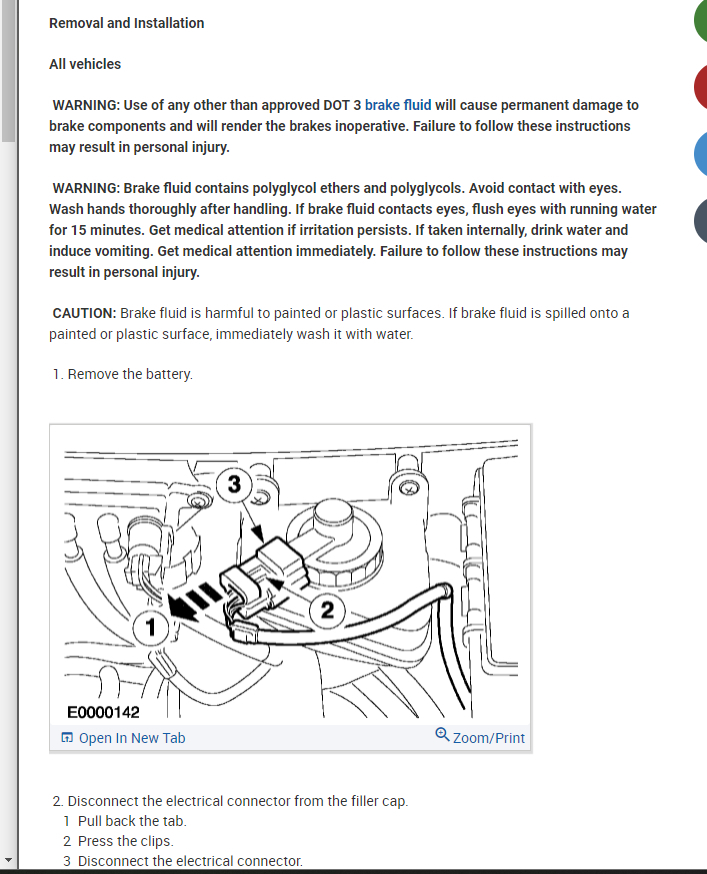 Removal and Installation

All vehicles

WARNING: Use of any other than approved DOT 3 brake fluid will cause permanent damage to brake components and will render the brakes inoperative. Failure to follow these instructions may result in personal injury.

WARNING: Brake fluid contains polyglycol ethers and polyglycols. Avoid contact with eyes. Wash hands thoroughly after handling. If brake fluid contacts eyes, flush eyes with running water for 15 minutes. Get medical attention if irritation persists. If taken internally, drink water and induce vomiting. Get medical attention immediately. Failure to follow these instructions may result in personal injury.

CAUTION: Brake fluid is harmful to painted or plastic surfaces. If brake fluid is spilled onto a painted or plastic surface, immediately wash it with water.

1. Remove the battery.

3

2

1

E0000142

Open In New Tab

Zoom/Print

2. Disconnect the electrical connector from the filler cap.
1 Pull back the tab.
2 Press the clips.
3 Disconnect the electrical connector.