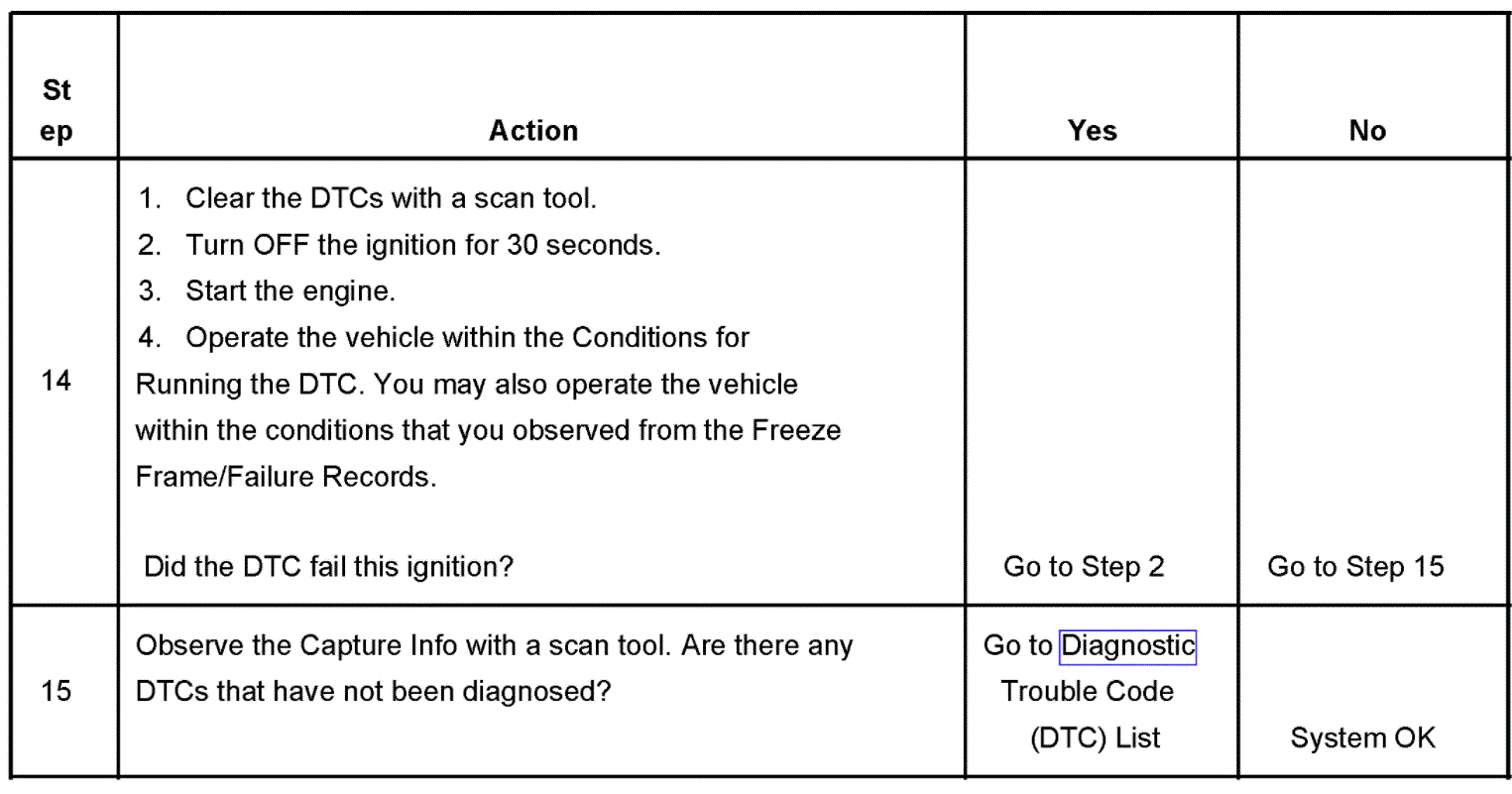 | Step | Action | Yes | No |
|---|---|---|---|
| 14 | 1. Clear the DTCs with a scan tool. 2. Turn OFF the ignition for 30 seconds. 3. Start the engine. 4. Operate the vehicle within the Conditions for Running the DTC. You may also operate the vehicle within the conditions that you observed from the Freeze Frame/Failure Records. Did the DTC fail this ignition? | Go to Step 2 | Go to Step 15 |
| 15 | Observe the Capture Info with a scan tool. Are there any DTCs that have not been diagnosed? | Go to Diagnostic Trouble Code (DTC) List | System OK |