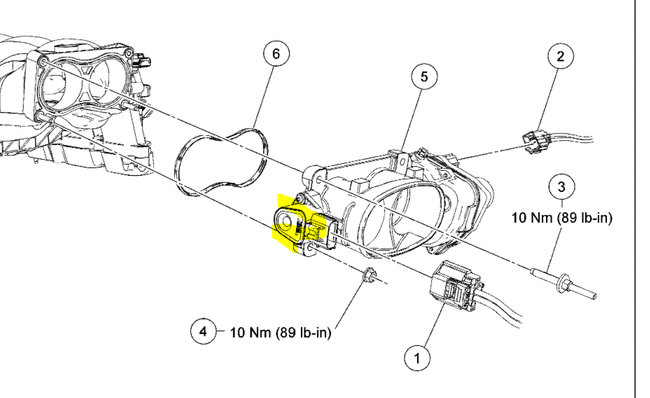 6

5

2

3

10 Nm (89 lb-in)

4

10 Nm (89 lb-in)

1