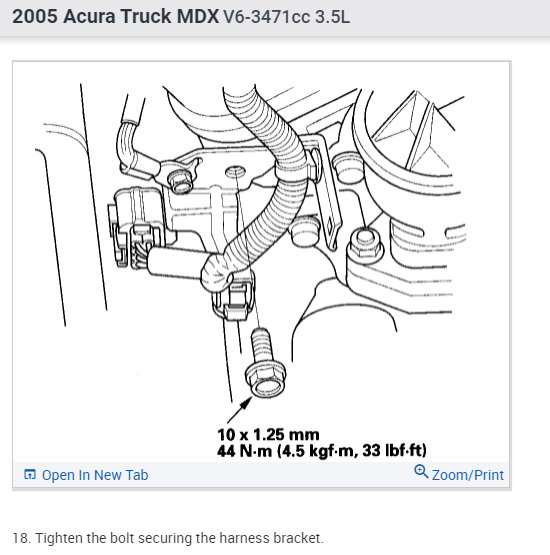 2005 Acura Truck MDX V6-3471cc 3.5L

10 x 1.25 mm
44 N·m (4.5 kgf·m, 33 lbf·ft)

Open In New Tab

Zoom/Print

18. Tighten the bolt securing the harness bracket.