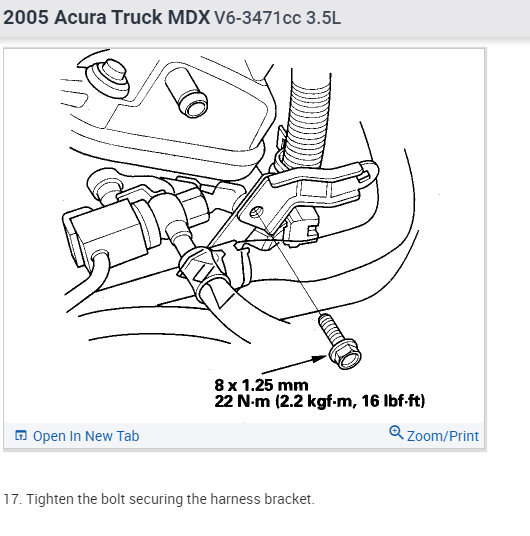 2005 Acura Truck MDX V6-3471cc 3.5L

8 x 1.25 mm
22 N·m (2.2 kgf·m, 16 lbf·ft)

Open In New Tab

Zoom/Print

17. Tighten the bolt securing the harness bracket.