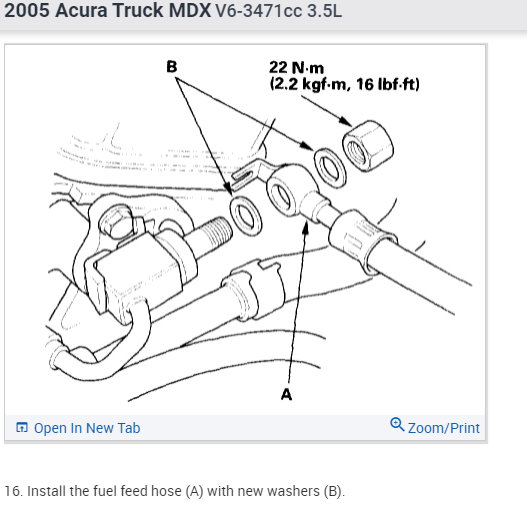 2005 Acura Truck MDX V6-3471cc 3.5L

B

22 N·m
(2.2 kgf·m, 16 lbf·ft)

A

Open In New Tab

Zoom/Print

16. Install the fuel feed hose (A) with new washers (B).