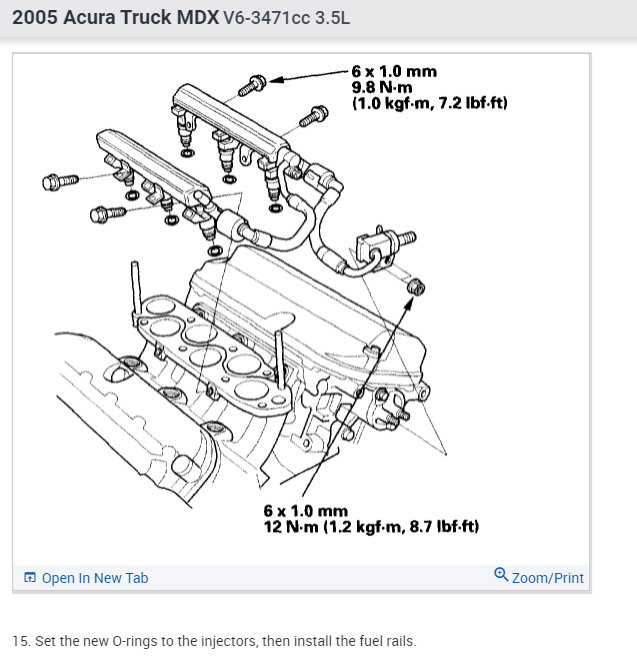 2005 Acura Truck MDX V6-3471cc 3.5L

6 x 1.0 mm
9.8 N·m
(1.0 kgf·m, 7.2 lbf·ft)

6 x 1.0 mm
12 N·m (1.2 kgf·m, 8.7 lbf·ft)

Open In New Tab

Zoom/Print

15. Set the new O-rings to the injectors, then install the fuel rails.