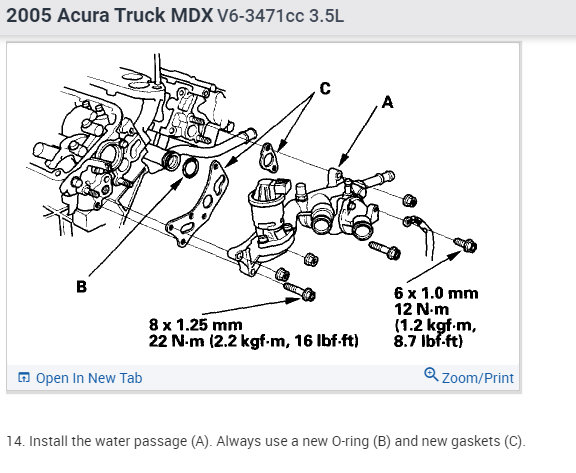 2005 Acura Truck MDX V6-3471cc 3.5L

C

A

B

8 x 1.25 mm
22 N·m (2.2 kgf·m, 16 lbf·ft)

6 x 1.0 mm
12 N·m
(1.2 kgf·m,
8.7 lbf·ft)

Open In New Tab

Zoom/Print

14. Install the water passage (A). Always use a new O-ring (B) and new gaskets (C).