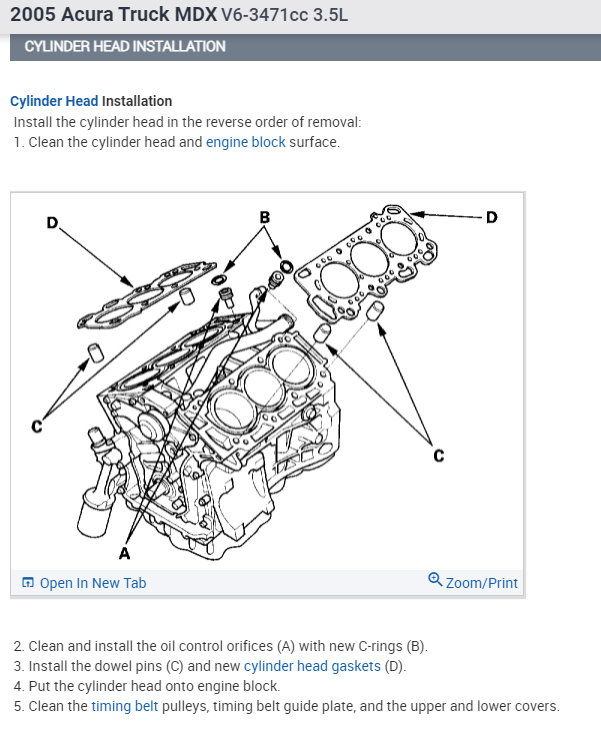 2005 Acura Truck MDX V6-3471cc 3.5L

CYLINDER HEAD INSTALLATION

Cylinder Head Installation
Install the cylinder head in the reverse order of removal:
1. Clean the cylinder head and engine block surface.

D
B
D
C
C
A

Open In New Tab
Zoom/Print

2. Clean and install the oil control orifices (A) with new C-rings (B).
3. Install the dowel pins (C) and new cylinder head gaskets (D).
4. Put the cylinder head onto engine block.
5. Clean the timing belt pulleys, timing belt guide plate, and the upper and lower covers.